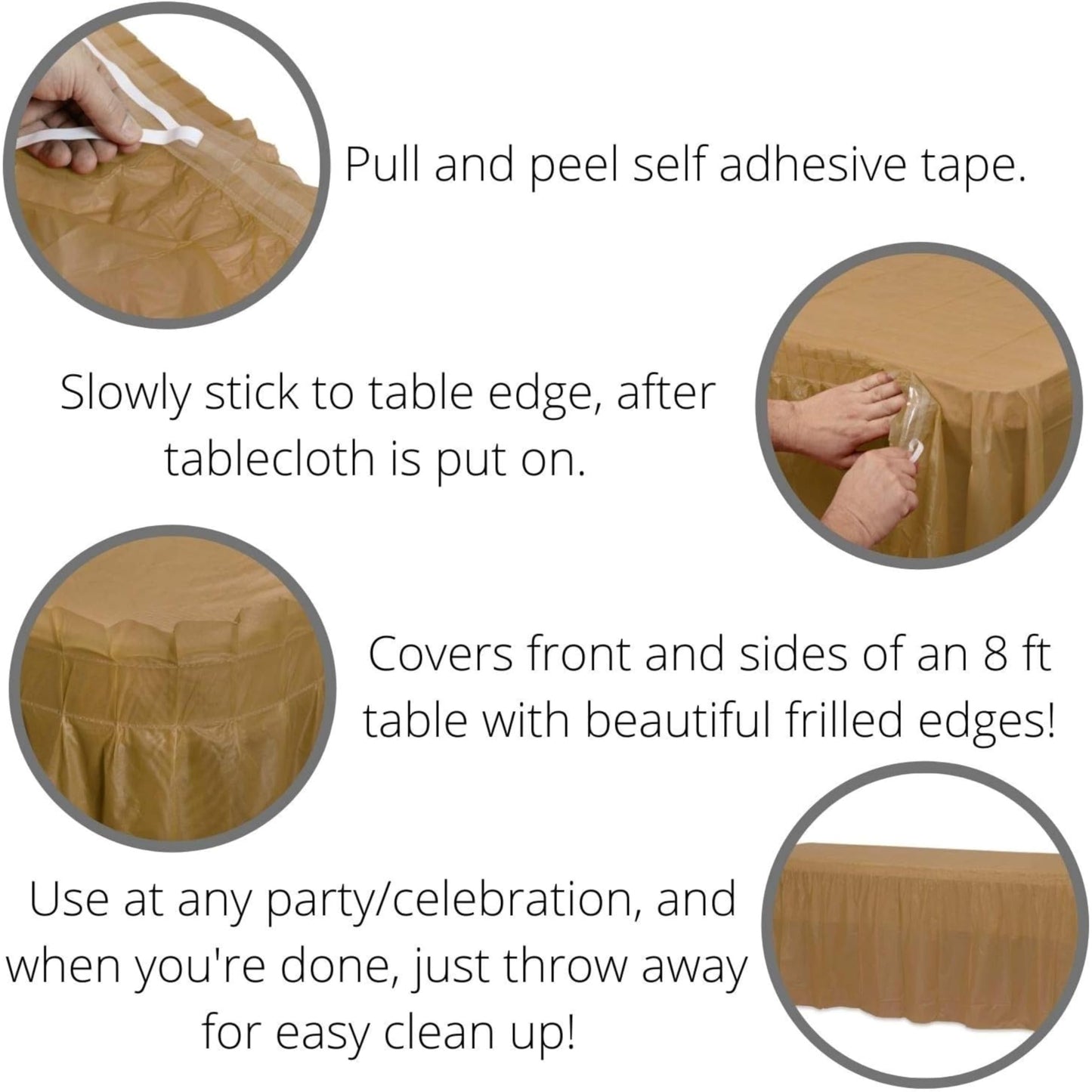 Pull and peel self adhesive tape.

Slowly stick to table edge, after tablecloth is put on.

Covers front and sides of an 8 ft table with beautiful frilled edges!

Use at any party/celebration, and when you're done, just throw away for easy clean up!